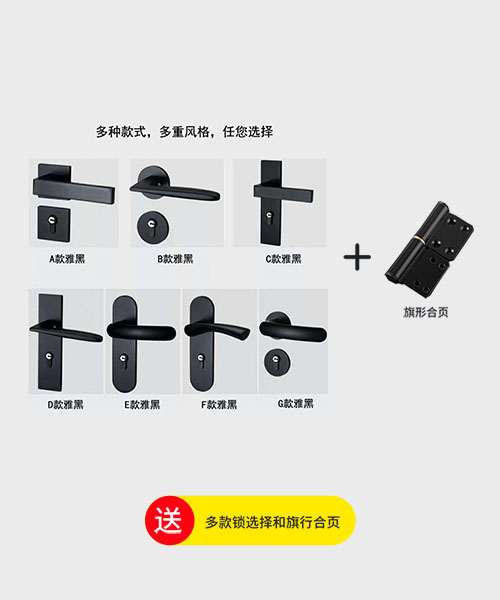 多种款式，多重风格，任您选择

A款雅黑

B款雅黑

C款雅黑

+

旗形合页

D款雅黑

E款雅黑

F款雅黑

G款雅黑

送 多款锁选择和旗行合页